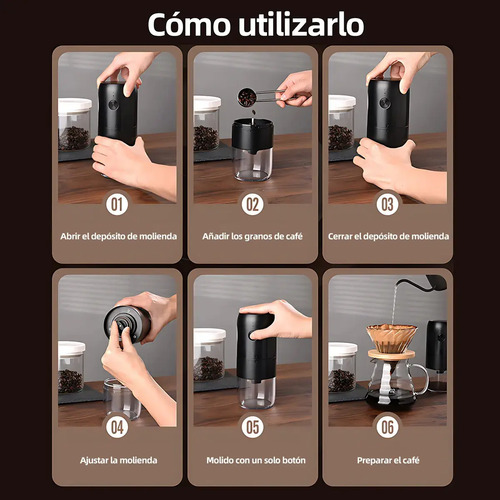 Cómo utilizarlo

01
Abrir el depósito de molienda

02
Añadir los granos de café

03
Cerrar el depósito de molienda

04
Ajustar la molienda

05
Molido con un solo botón

06
Preparar el café