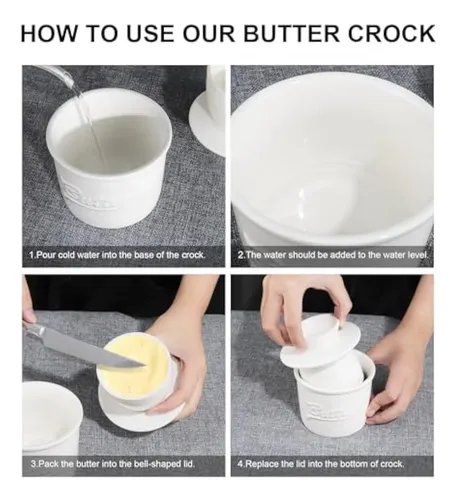 HOW TO USE OUR BUTTER CROCK

1.Pour cold water into the base of the crock.

2.The water should be added to the water level.

3.Pack the butter into the bell-shaped lid.

4.Replace the lid into the bottom of crock.