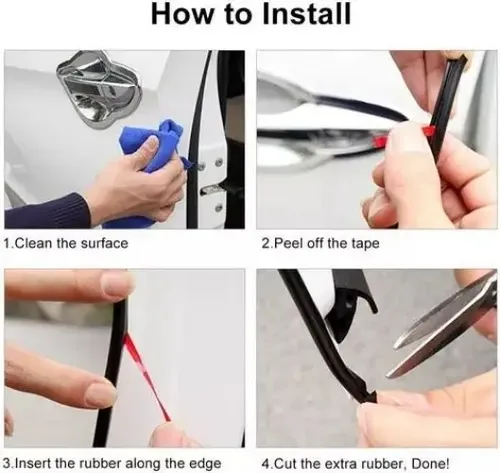 How to Install

1.Clean the surface

2.Peel off the tape

3.Insert the rubber along the edge

4.Cut the extra rubber, Done!