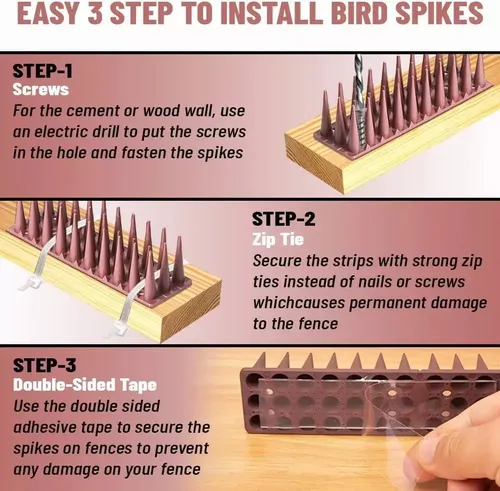 EASY 3 STEP TO INSTALL BIRD SPIKES

STEP-1
Screws
For the cement or wood wall, use an electric drill to put the screws in the hole and fasten the spikes

STEP-2
Zip Tie
Secure the strips with strong zip ties instead of nails or screws whichcauses permanent damage to the fence

STEP-3
Double-Sided Tape
Use the double sided adhesive tape to secure the spikes on fences to prevent any damage on your fence