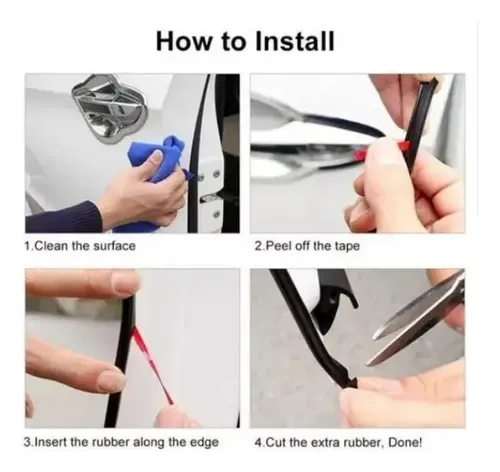 How to Install

1.Clean the surface

2.Peel off the tape

3.Insert the rubber along the edge

4.Cut the extra rubber, Done!