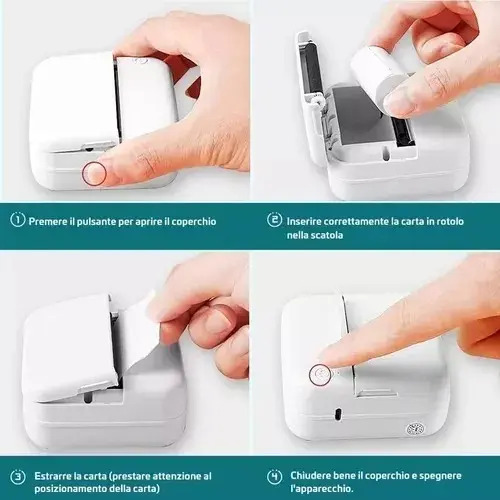 ① Premere il pulsante per aprire il coperchio

② Inserire correttamente la carta in rotolo nella scatola

③ Estrarre la carta (prestare attenzione al posizionamento della carta)

④ Chiudere bene il coperchio e spegnere l'apparecchio.