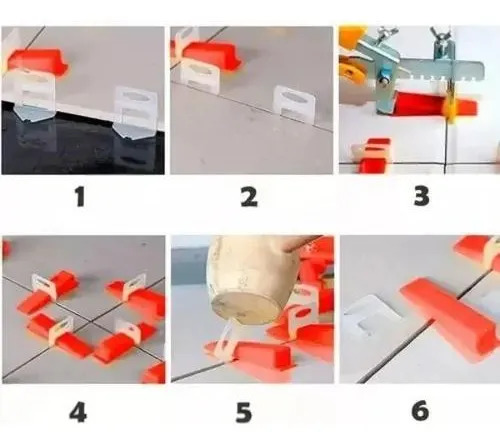 1

2

3

4

5

6