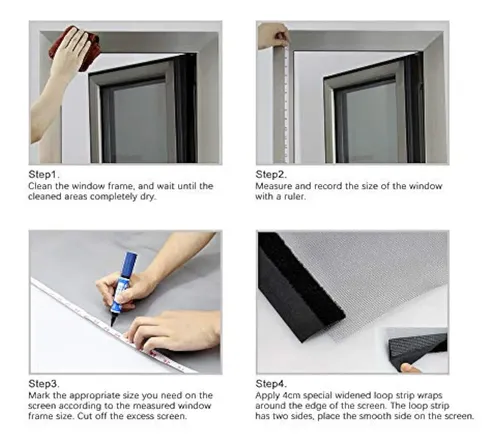 Step1.
Clean the window frame, and wait until the cleaned areas completely dry.

Step2.
Measure and record the size of the window with a ruler.

Step3.
Mark the appropriate size you need on the screen according to the measured window frame size. Cut off the excess screen.

Step4.
Apply 4cm special widened loop strip wraps around the edge of the screen. The loop strip has two sides, place the smooth side on the screen.