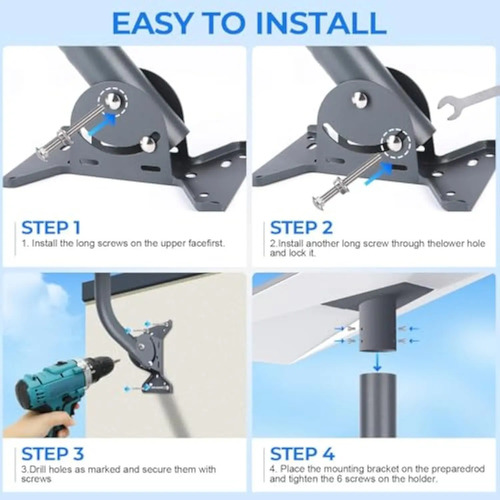 EASY TO INSTALL

STEP 1
1. Install the long screws on the upper facefirst.

STEP 2
2.Install another long screw through thelower hole and lock it.

STEP 3
3.Drill holes as marked and secure them with screws

STEP 4
4. Place the mounting bracket on the preparedrod and tighten the 6 screws on the holder.