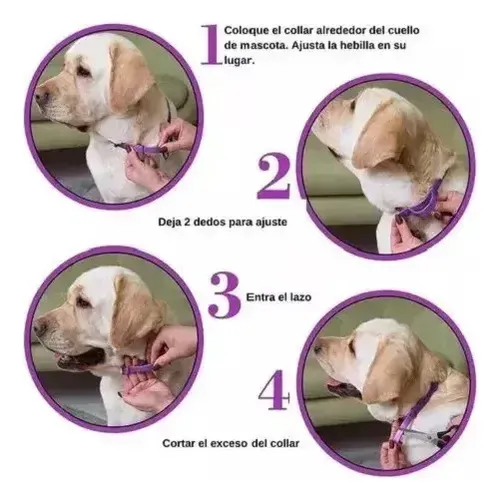 1 Coloque el collar alrededor del cuello de mascota. Ajusta la hebilla en su lugar.

2

Deja 2 dedos para ajuste

3 Entra el lazo

4

Cortar el exceso del collar