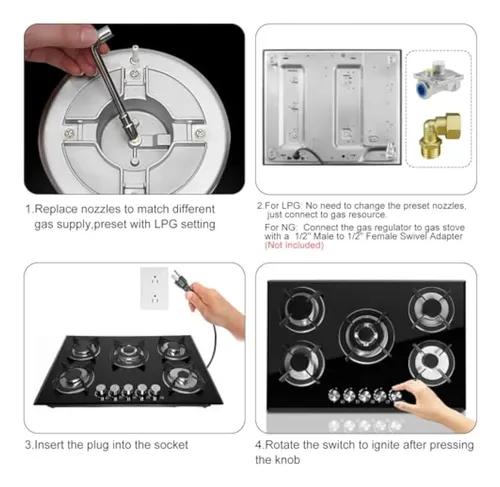 1.Replace nozzles to match different gas supply,preset with LPG setting

2.For LPG: No need to change the preset nozzles, just connect to gas resource.

For NG: Connect the gas regulator to gas stove with a 1/2" Male to 1/2" Female Swivel Adapter (Not Included)

3.Insert the plug into the socket

4.Rotate the switch to ignite after pressing the knob